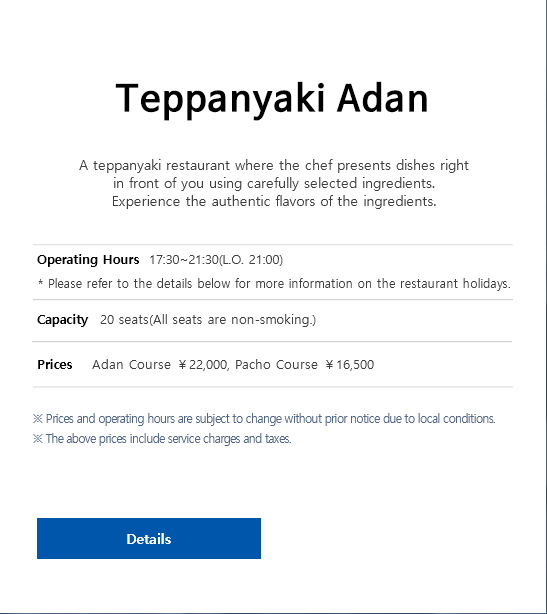 Teppanyaki Adan

A teppanyaki restaurant where the chef presents dishes right in front of you using carefully selected ingredients. Experience the authentic flavors of the ingredients.

Operating Hours 17:30~21:30(L.O. 21:00)
* Please refer to the details below for more information on the restaurant holidays.

Capacity 20 seats(All seats are non-smoking.)

Prices Adan Course ￥22,000, Pacho Course ￥16,500

※ Prices and operating hours are subject to change without prior notice due to local conditions.
※ The above prices include service charges and taxes.

Details